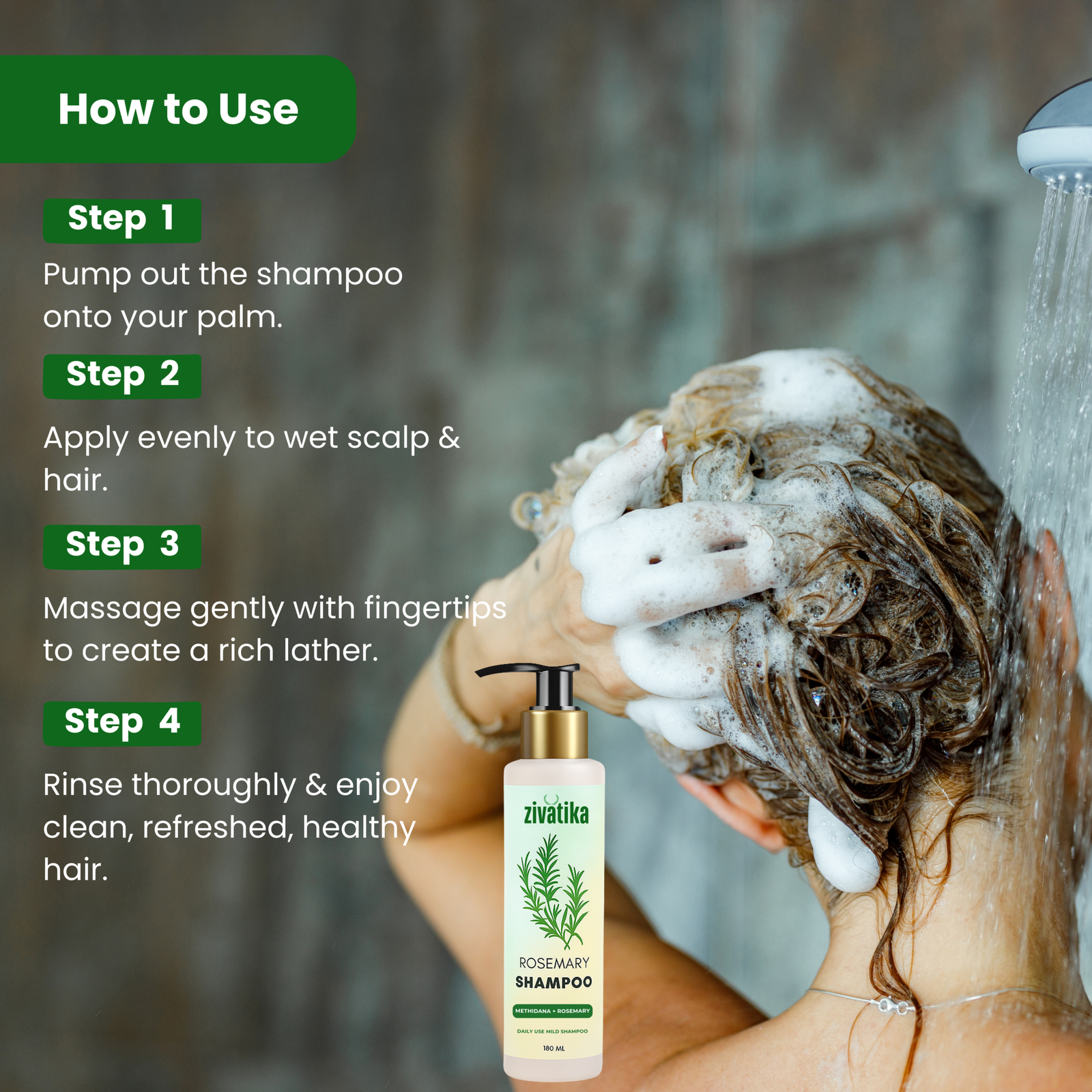 How to Use

Step 1

Pump out the shampoo onto your palm.

Step 2

Apply evenly to wet scalp & hair.

Step 3

Massage gently with fingertips to create a rich lather.

Step 4

Rinse thoroughly & enjoy clean, refreshed, healthy hair.

zivatika

ROSEMARY
SHAMPOO

METHIDANA + ROSEMARY

DAILY USE MILD SHAMPOO

180 ML